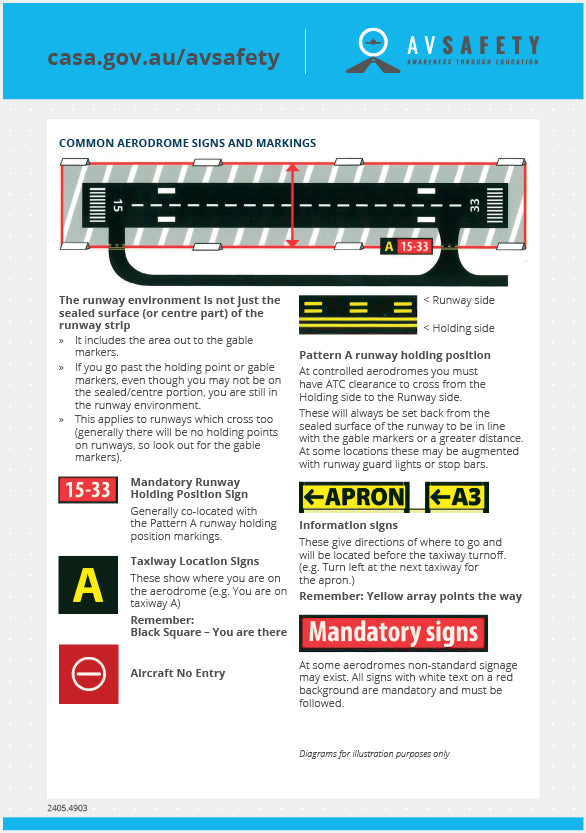 casa.gov.au/avsafety

AVSAFETY
AWARENESS THROUGH EDUCATION

COMMON AERODROME SIGNS AND MARKINGS

15

33

A 15-33

The runway environment is not just the sealed surface (or centre part) of the runway strip

» It includes the area out to the gable markers.

» If you go past the holding point or gable markers, even though you may not be on the sealed/centre portion, you are still in the runway environment.

» This applies to runways which cross too (generally there will be no holding points on runways, so look out for the gable markers).

15-33

Mandatory Runway Holding Position Sign

Generally co-located with the Pattern A runway holding position markings.

A

Taxiway Location Signs

These show where you are on the aerodrome (e.g. You are on taxiway A)

Remember: Black Square – You are there

Aircraft No Entry

< Runway side

< Holding side

Pattern A runway holding position

At controlled aerodromes you must have ATC clearance to cross from the Holding side to the Runway side.

These will always be set back from the sealed surface of the runway to be in line with the gable markers or a greater distance. At some locations these may be augmented with runway guard lights or stop bars.

←APRON ←A3

Information signs

These give directions of where to go and will be located before the taxiway turnoff. (e.g. Turn left at the next taxiway for the apron.)

Remember: Yellow array points the way

Mandatory signs

At some aerodromes non-standard signage may exist. All signs with white text on a red background are mandatory and must be followed.

Diagrams for illustration purposes only

2405.4903